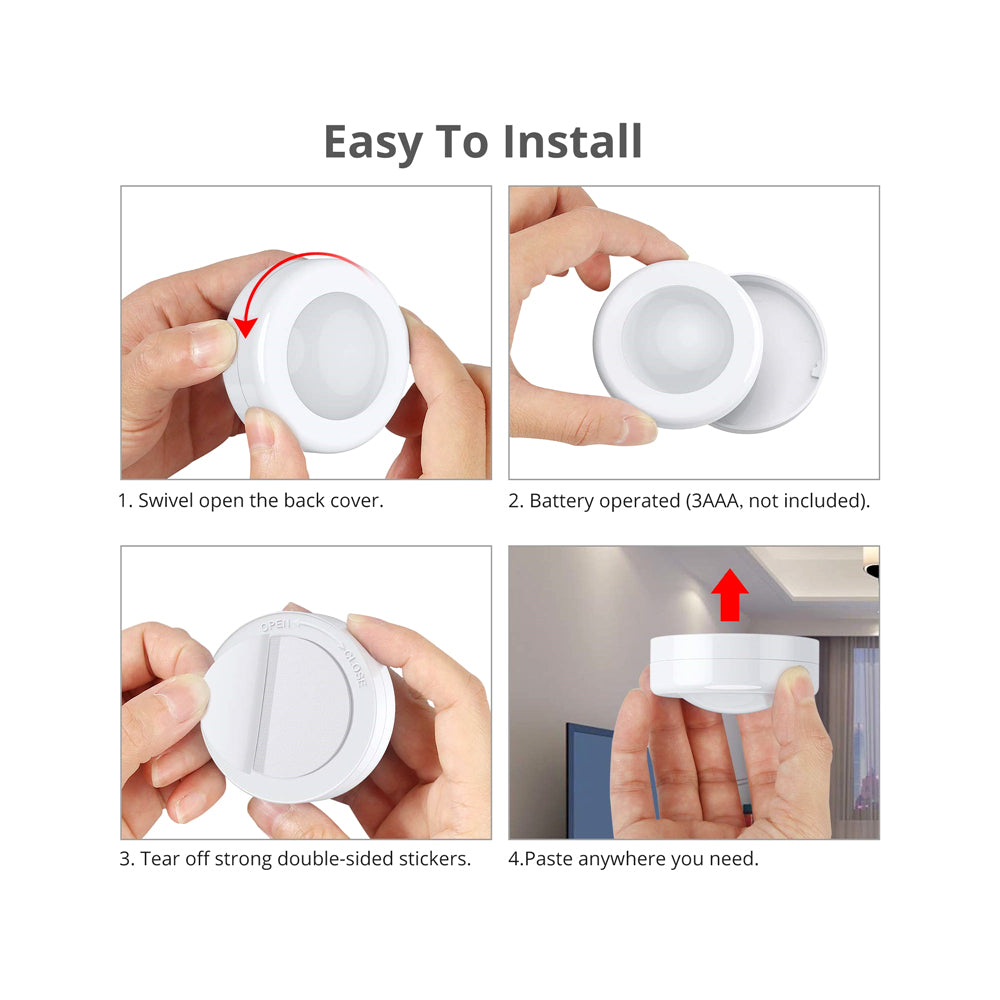 Easy To Install

1. Swivel open the back cover.

2. Battery operated (3AAA, not included).

OPEN
CLOSE

3. Tear off strong double-sided stickers.

4.Paste anywhere you need.