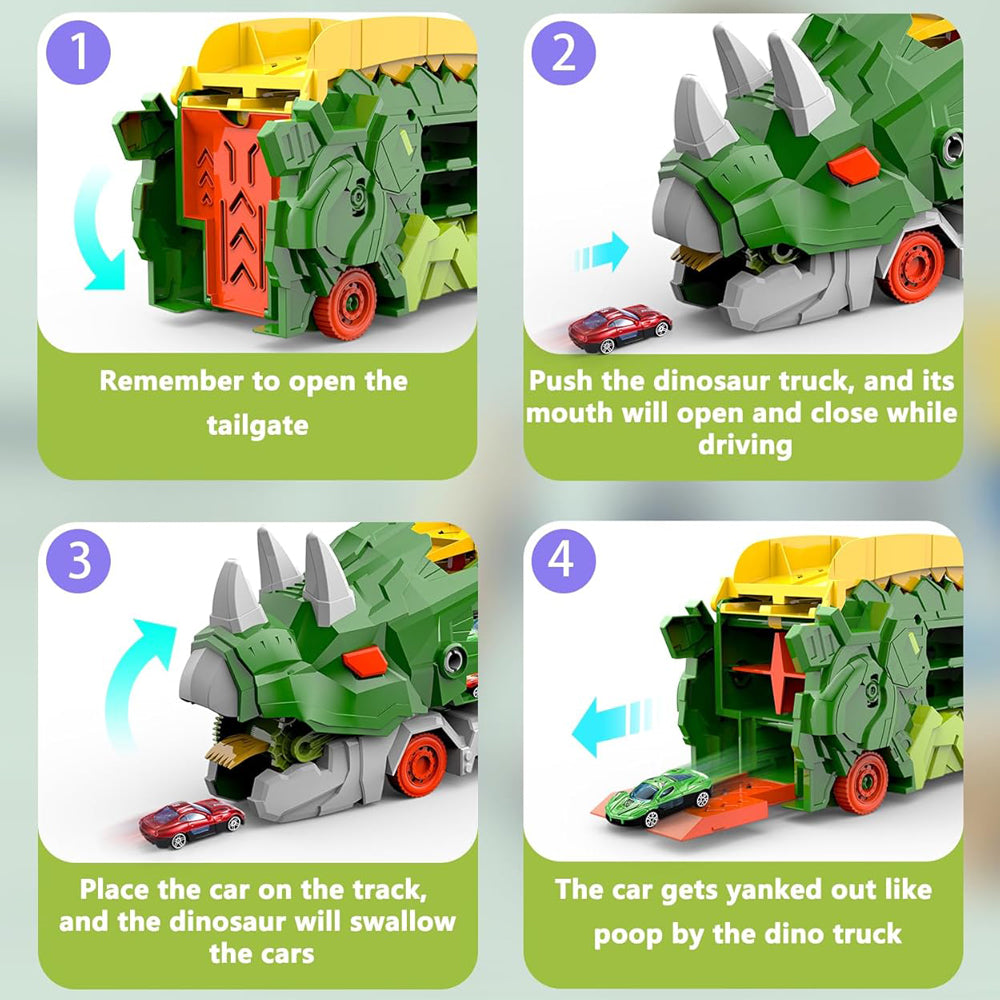 1

Remember to open the tailgate

2

Push the dinosaur truck, and its mouth will open and close while driving

3

Place the car on the track, and the dinosaur will swallow the cars

4

The car gets yanked out like poop by the dino truck