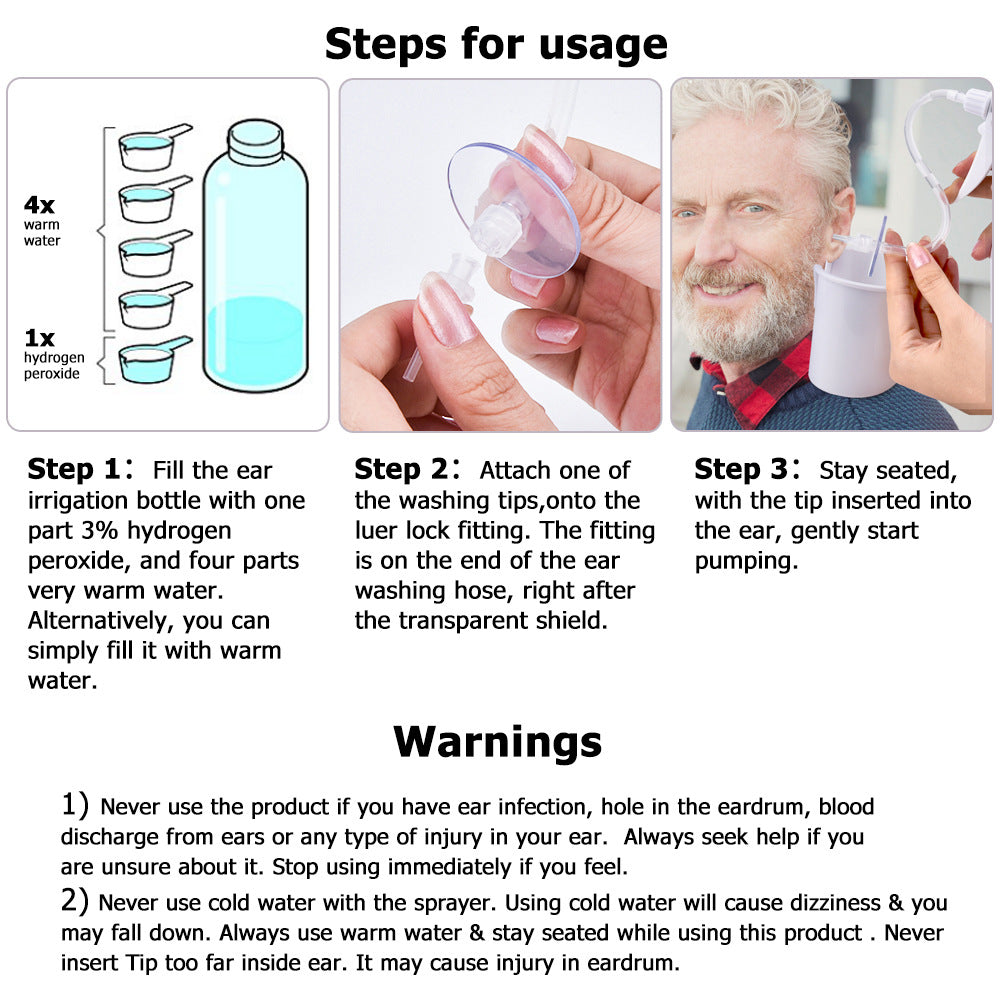 Steps for usage

4x
warm
water

1x
hydrogen
peroxide

Step 1: Fill the ear irrigation bottle with one part 3% hydrogen peroxide, and four parts very warm water. Alternatively, you can simply fill it with warm water.

Step 2: Attach one of the washing tips,onto the luer lock fitting. The fitting is on the end of the ear washing hose, right after the transparent shield.

Step 3: Stay seated, with the tip inserted into the ear, gently start pumping.

Warnings

1) Never use the product if you have ear infection, hole in the eardrum, blood discharge from ears or any type of injury in your ear. Always seek help if you are unsure about it. Stop using immediately if you feel.

2) Never use cold water with the sprayer. Using cold water will cause dizziness & you may fall down. Always use warm water & stay seated while using this product . Never insert Tip too far inside ear. It may cause injury in eardrum.