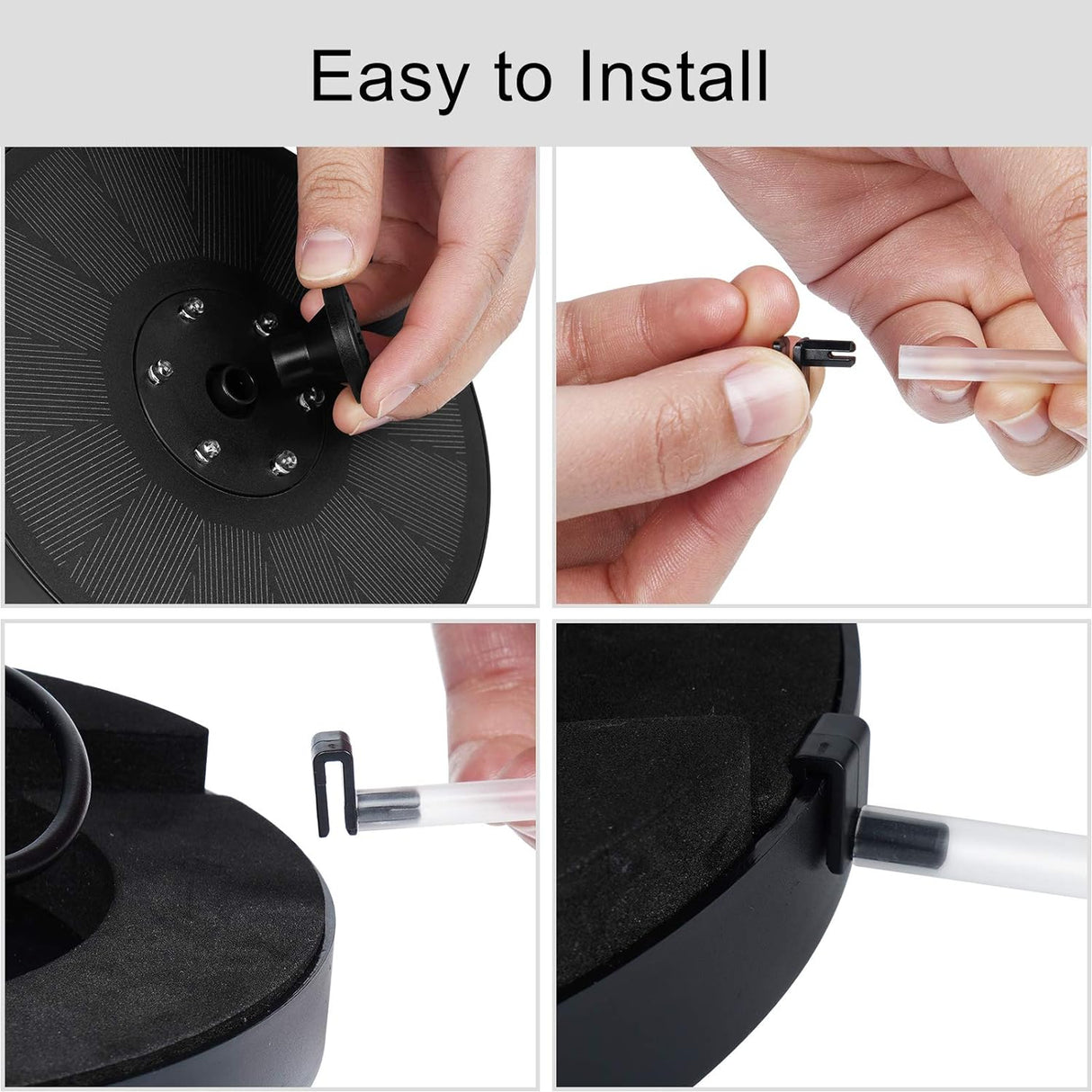 Easy to Install