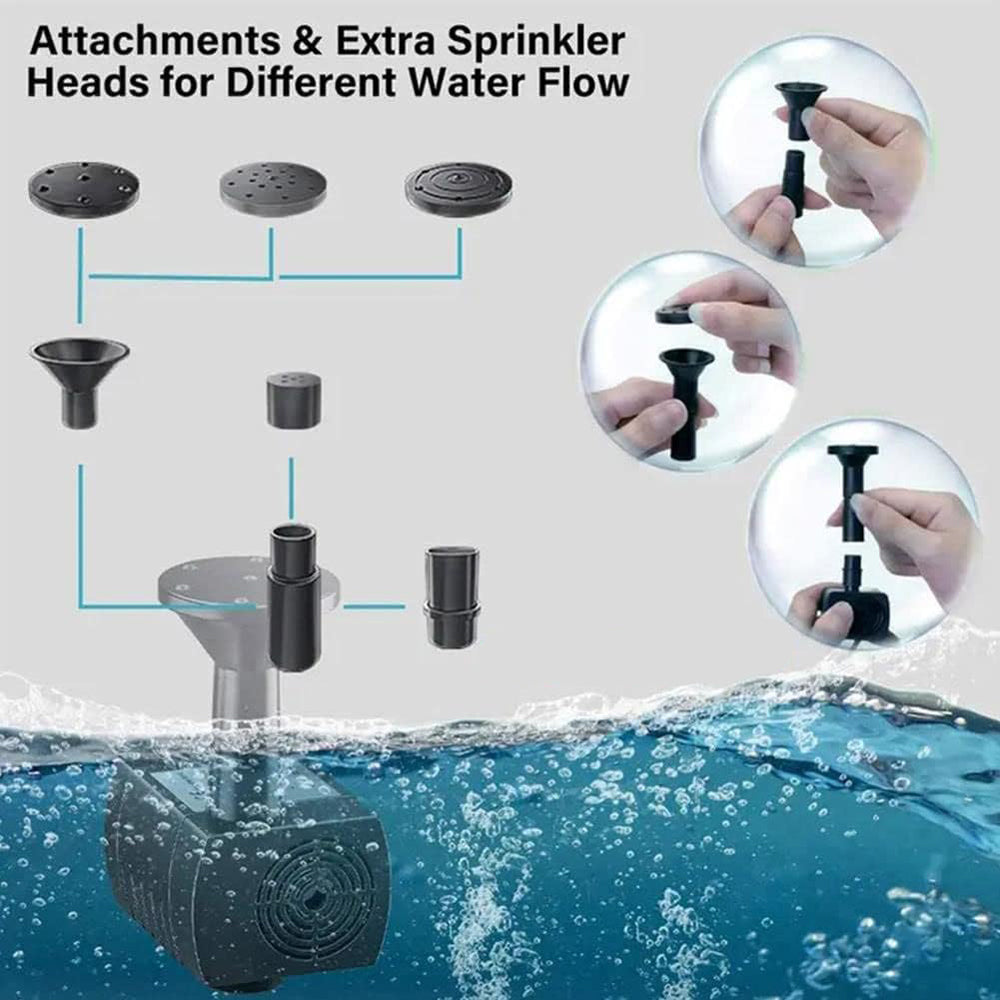 Attachments & Extra Sprinkler Heads for Different Water Flow