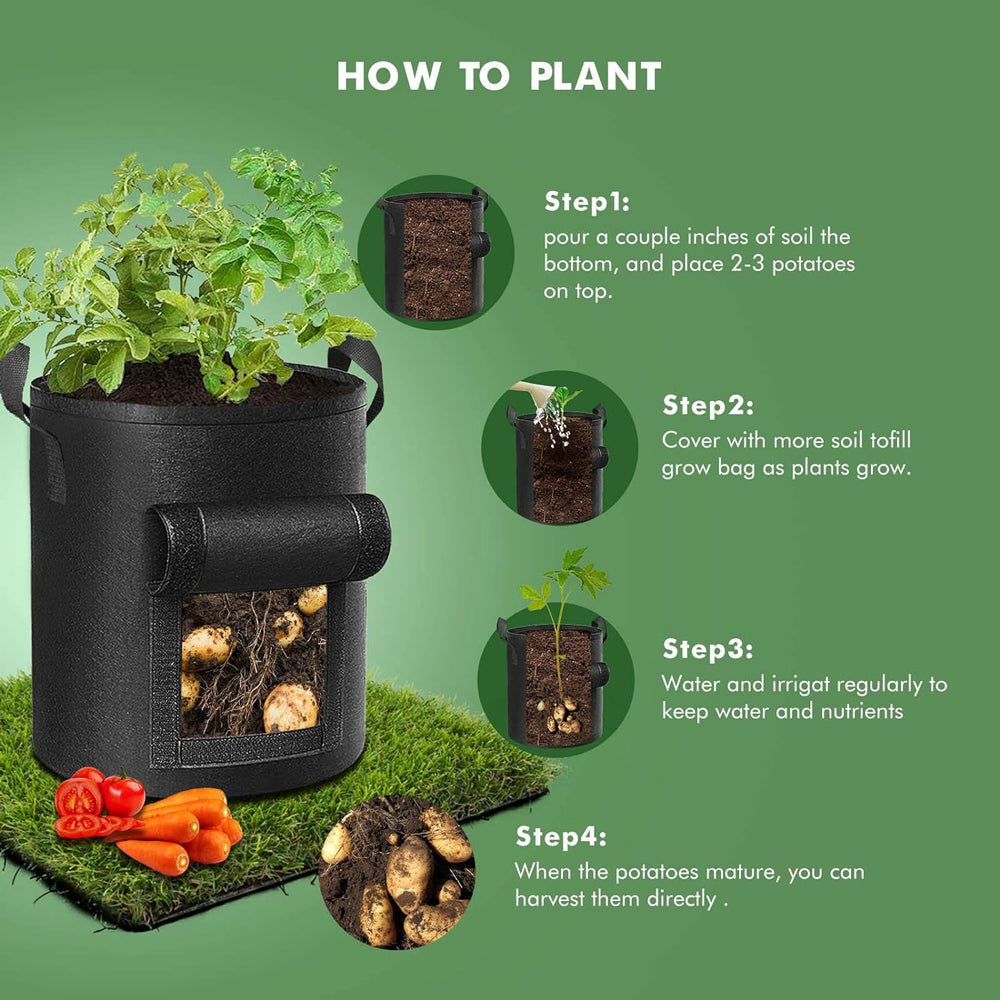 HOW TO PLANT

Step1:
pour a couple inches of soil the bottom, and place 2-3 potatoes on top.

Step2:
Cover with more soil tofill grow bag as plants grow.

Step3:
Water and irrigat regularly to keep water and nutrients

Step4:
When the potatoes mature, you can harvest them directly .