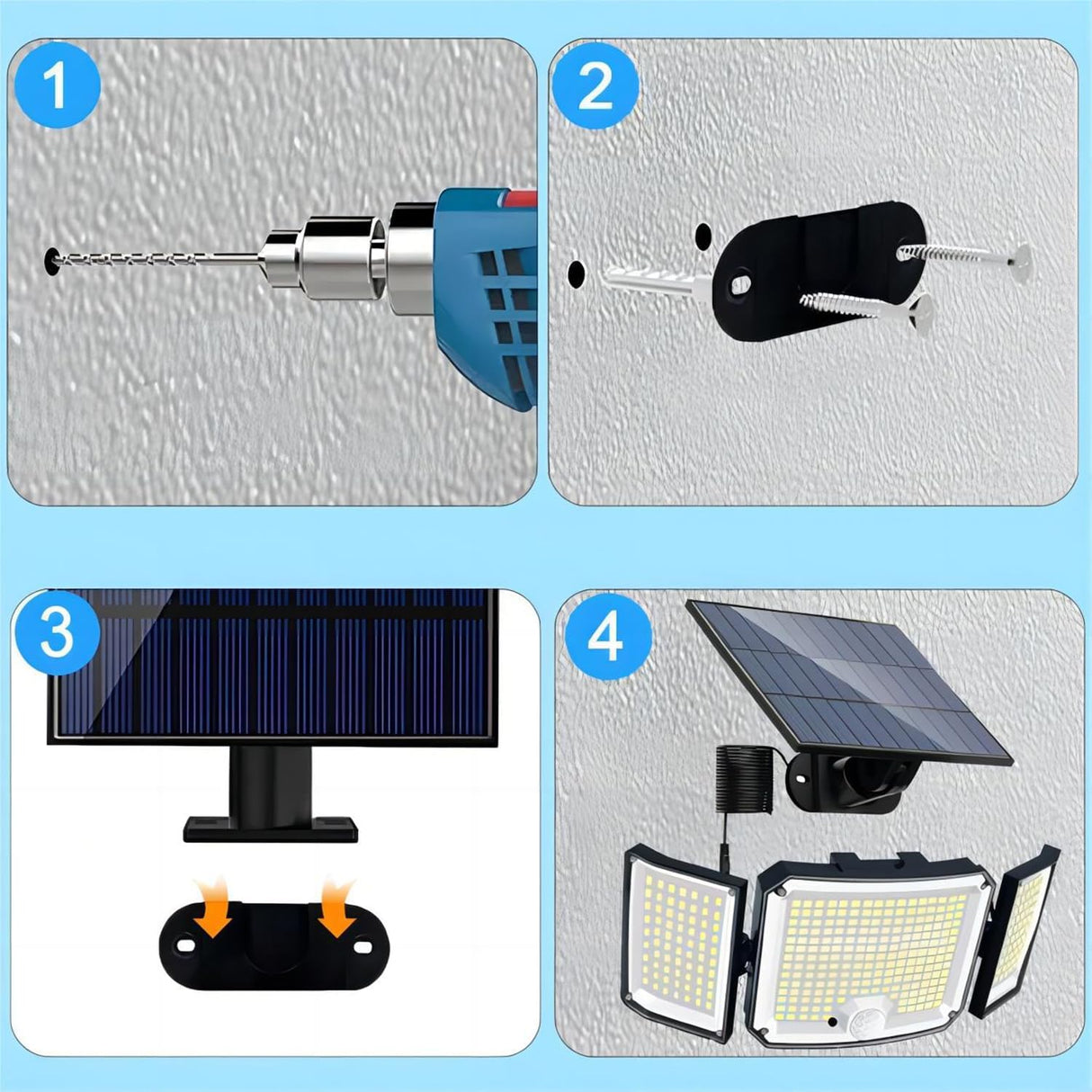 1

2

3

4