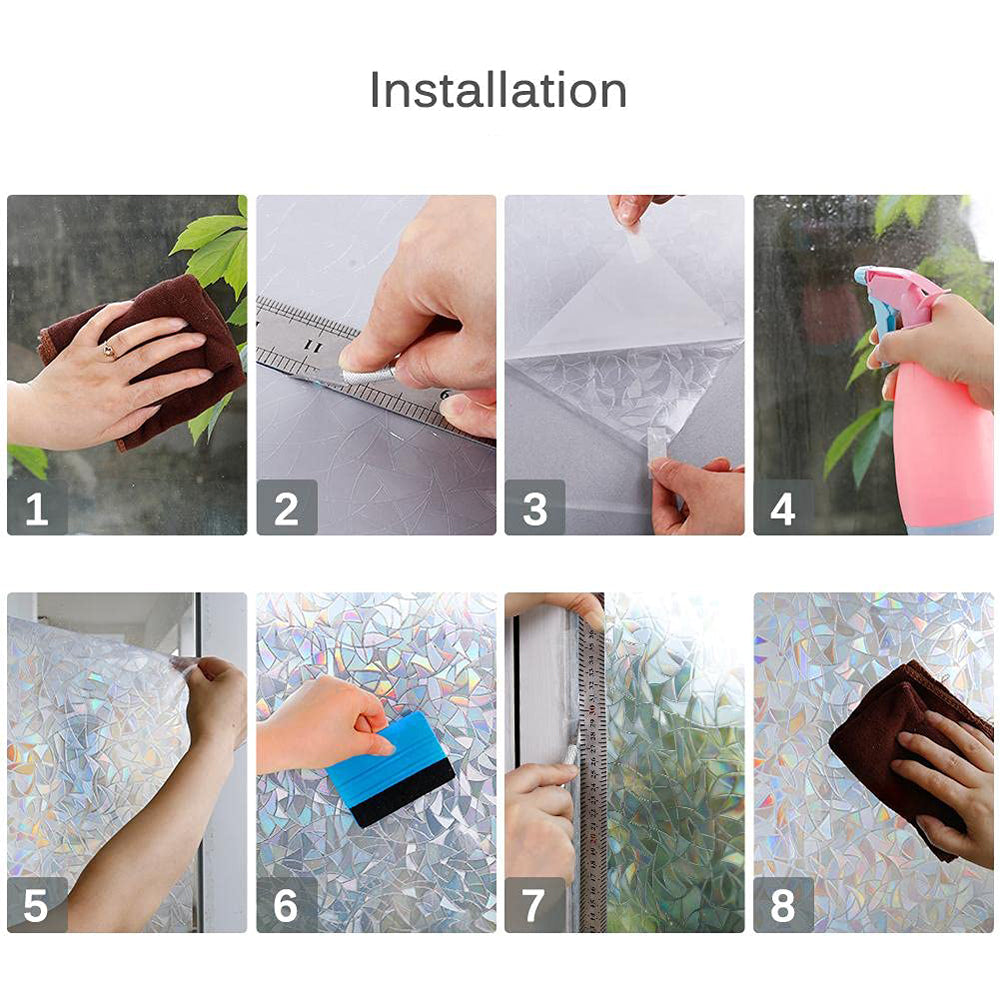 Installation

1

2

3

4

5

6

7

8