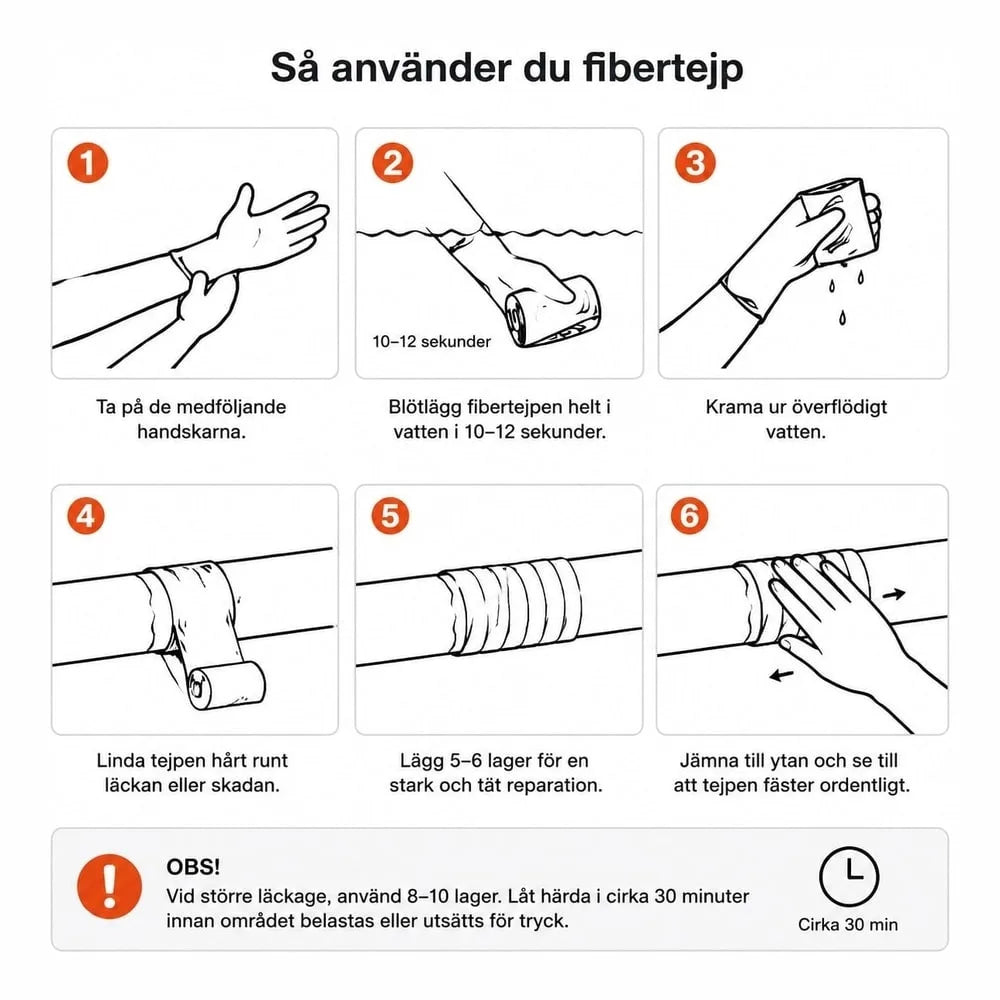 Så använder du fibertejp

1
Ta på de medföljande handskarna.

2
10–12 sekunder
Blötlägg fibertejpen helt i vatten i 10–12 sekunder.

3
Krama ur överflödigt vatten.

4
Linda tejpen hårt runt läckan eller skadan.

5
Lägg 5–6 lager för en stark och tät reparation.

6
Jämna till ytan och se till att tejpen fäster ordentligt.

!
OBS!
Vid större läckage, använd 8–10 lager. Låt härda i cirka 30 minuter innan området belastas eller utsätts för tryck.

Cirka 30 min