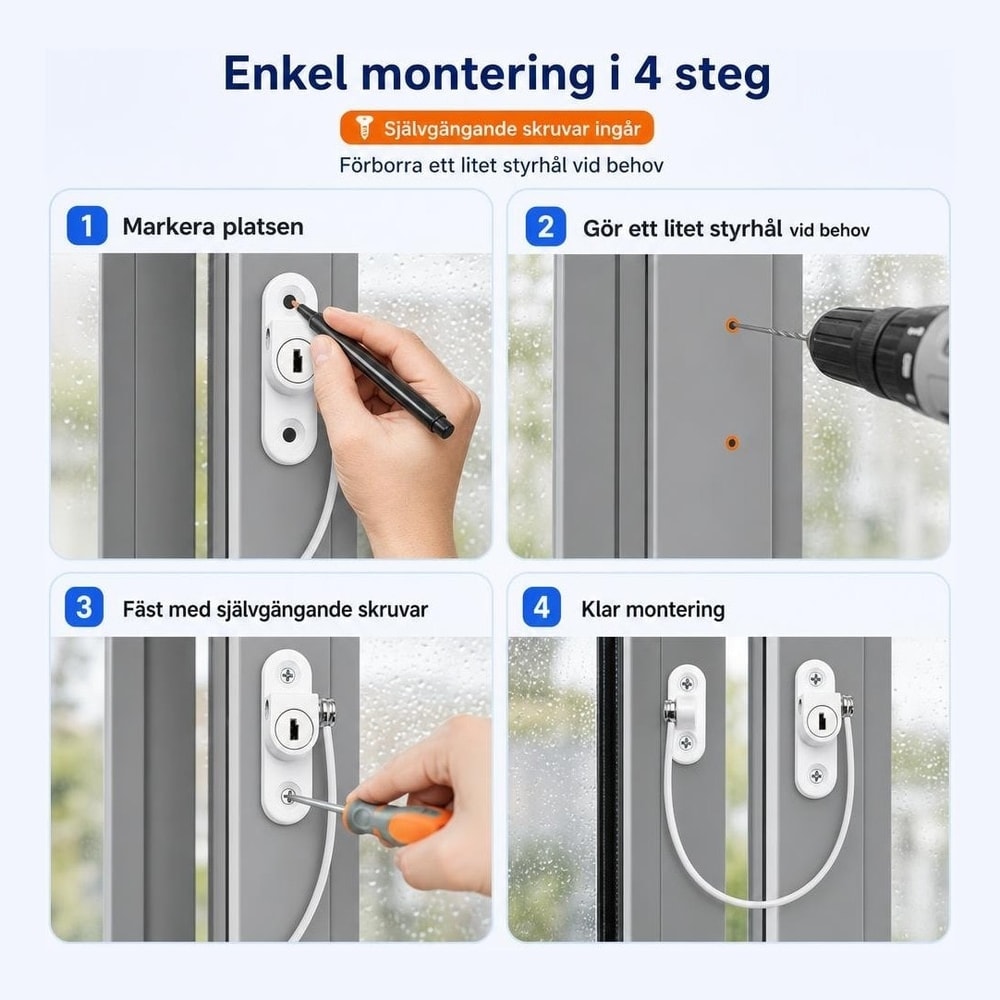 Enkel montering i 4 steg

Självgängande skruvar ingår

Förborra ett litet styrhål vid behov

1 Markera platsen

2 Gör ett litet styrhål vid behov

3 Fäst med självgängande skruvar

4 Klar montering