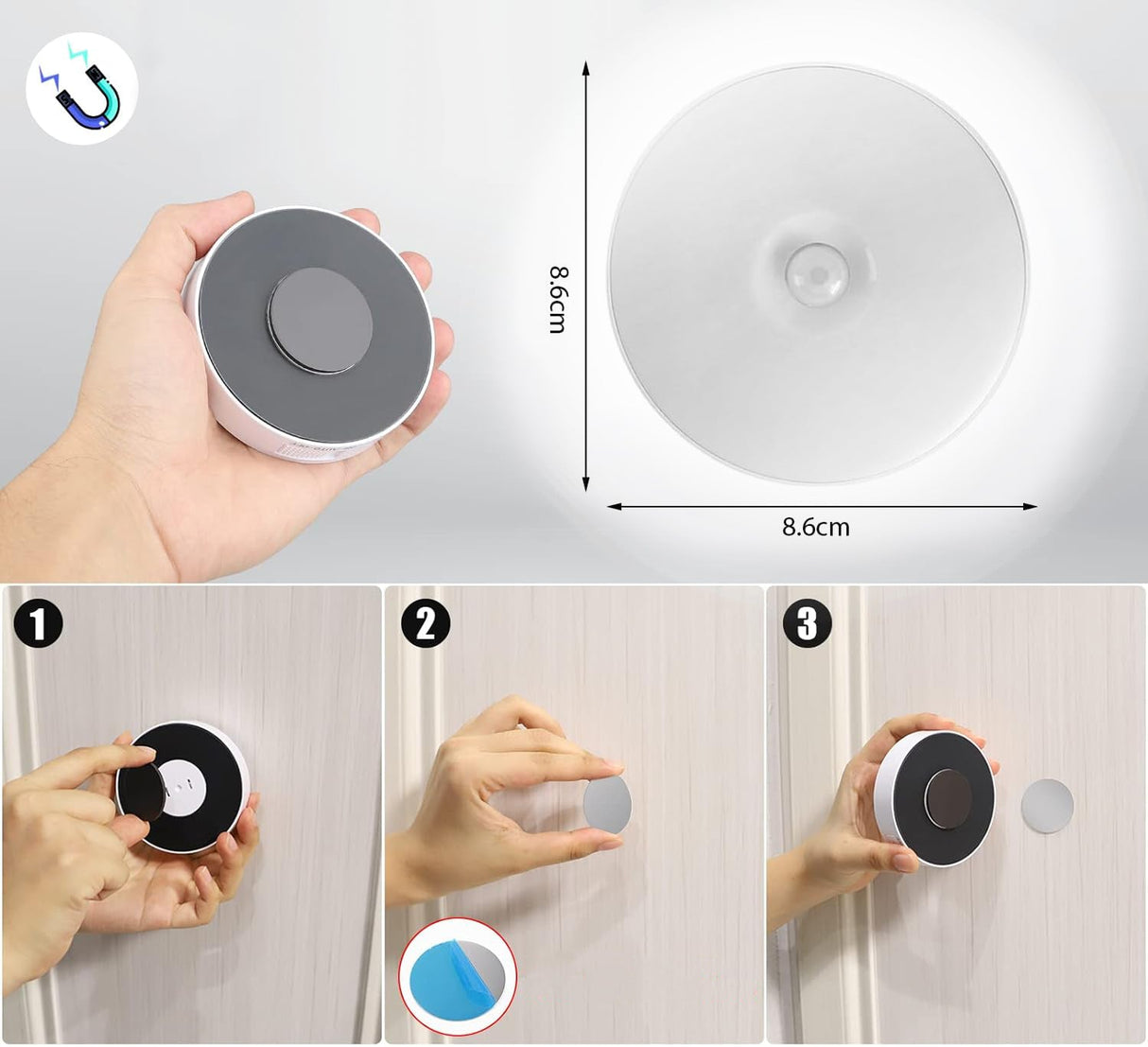 8.6cm

8.6cm

1

2

3