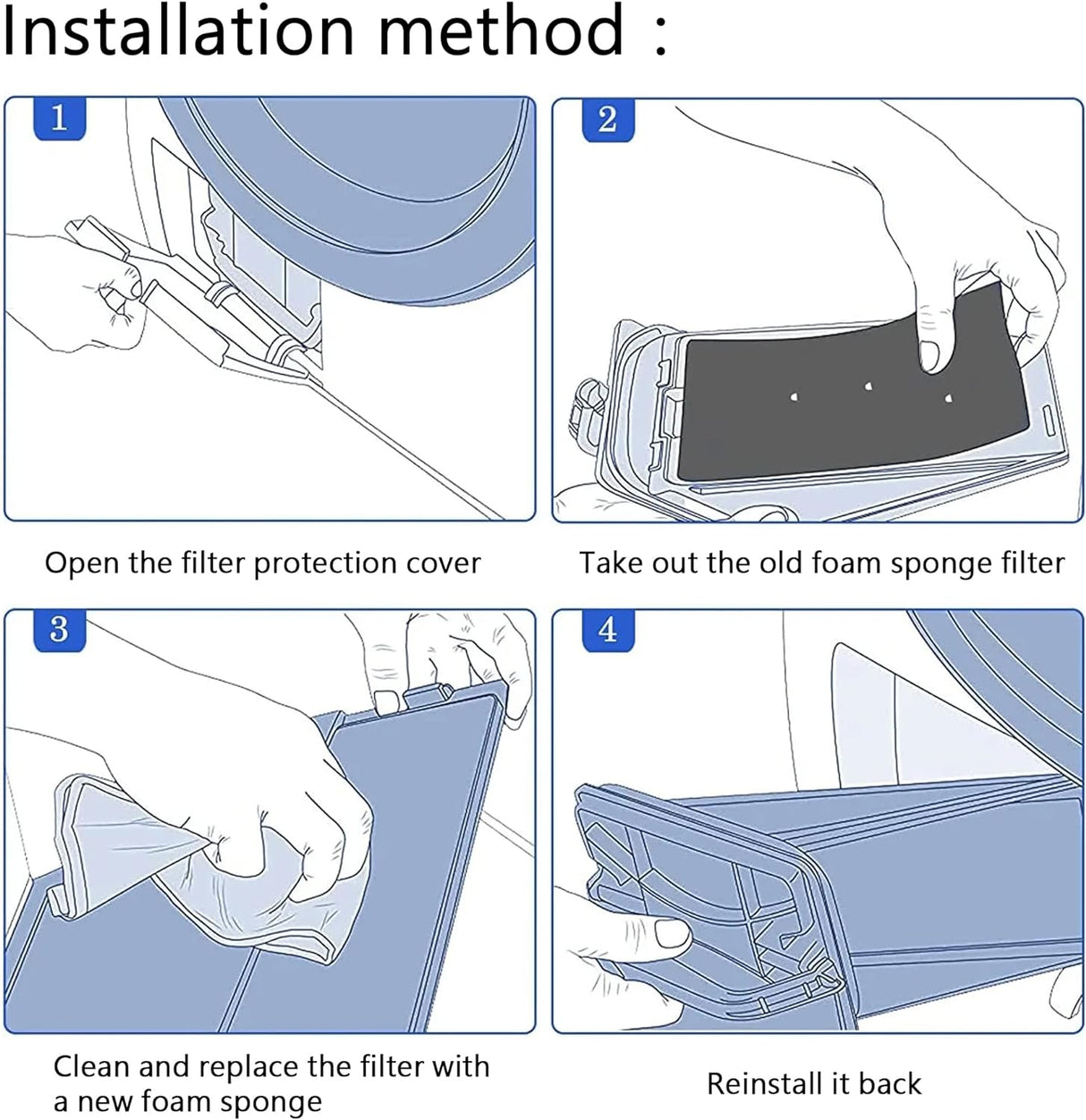 Installation method :

1

Open the filter protection cover

2

Take out the old foam sponge filter

3

Clean and replace the filter with a new foam sponge

4

Reinstall it back