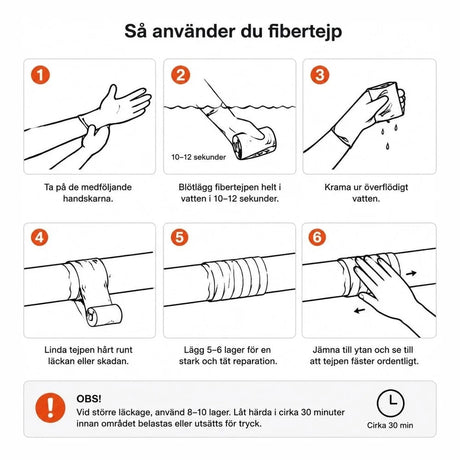 Så använder du fibertejp

1

Ta på de medföljande handskarna.

2

10–12 sekunder

Blötlägg fibertejpen helt i vatten i 10–12 sekunder.

3

Krama ur överflödigt vatten.

4

Linda tejpen hårt runt läckan eller skadan.

5

Lägg 5–6 lager för en stark och tät reparation.

6

Jämna till ytan och se till att tejpen fäster ordentligt.

!

OBS!

Vid större läckage, använd 8–10 lager. Låt härda i cirka 30 minuter innan området belastas eller utsätts för tryck.

Cirka 30 min