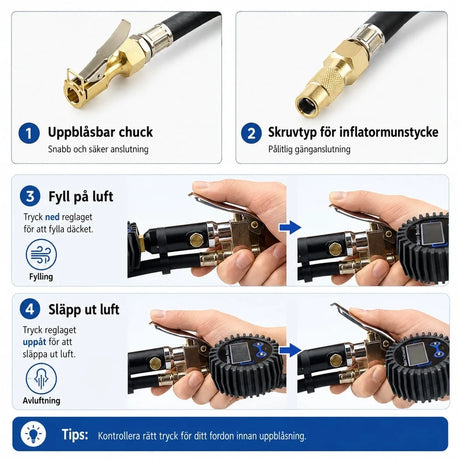 1 Uppblåsbar chuck
Snabb och säker anslutning

2 Skruvtyp för inflatormunstycke
Pålitlig gänganslutning

3 Fyll på luft
Tryck ned reglaget för att fylla däcket.

Fylling

4 Släpp ut luft
Tryck reglaget uppåt för att släppa ut luft.

Avluftning

Tips: Kontrollera rätt tryck för ditt fordon innan uppblåsning.