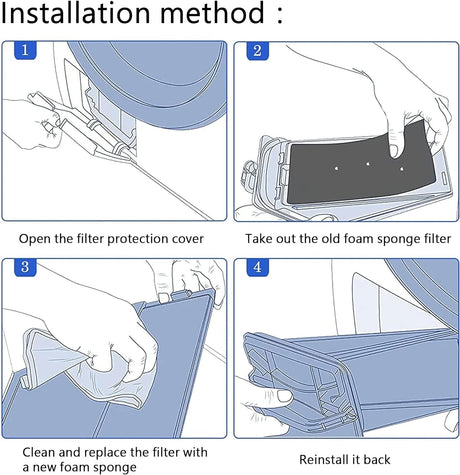 Installation method :

1

Open the filter protection cover

2

Take out the old foam sponge filter

3

Clean and replace the filter with a new foam sponge

4

Reinstall it back